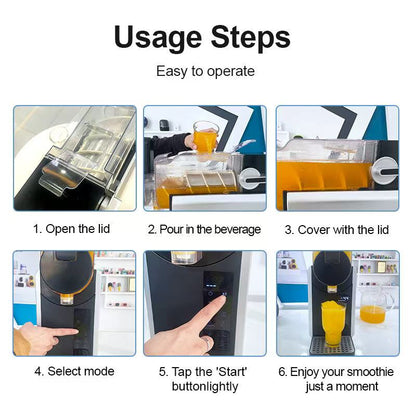 Usage Steps

Easy to operate

1. Open the lid

2. Pour in the beverage

3. Cover with the lid

4. Select mode

5. Tap the 'Start' buttonlightly

6. Enjoy your smoothie just a moment