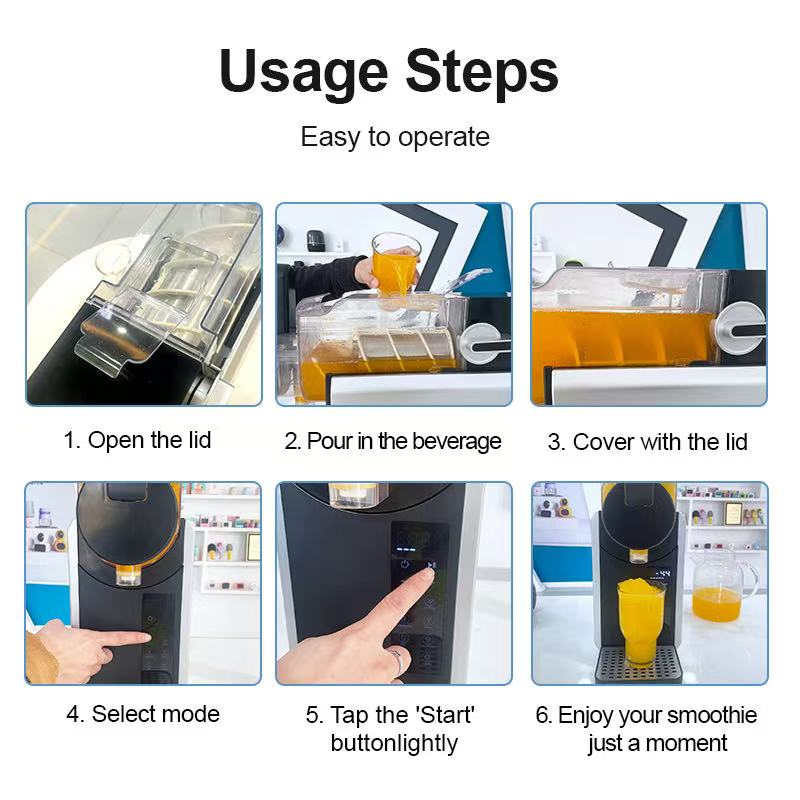 Usage Steps

Easy to operate

1. Open the lid

2. Pour in the beverage

3. Cover with the lid

4. Select mode

5. Tap the 'Start' buttonlightly

6. Enjoy your smoothie just a moment